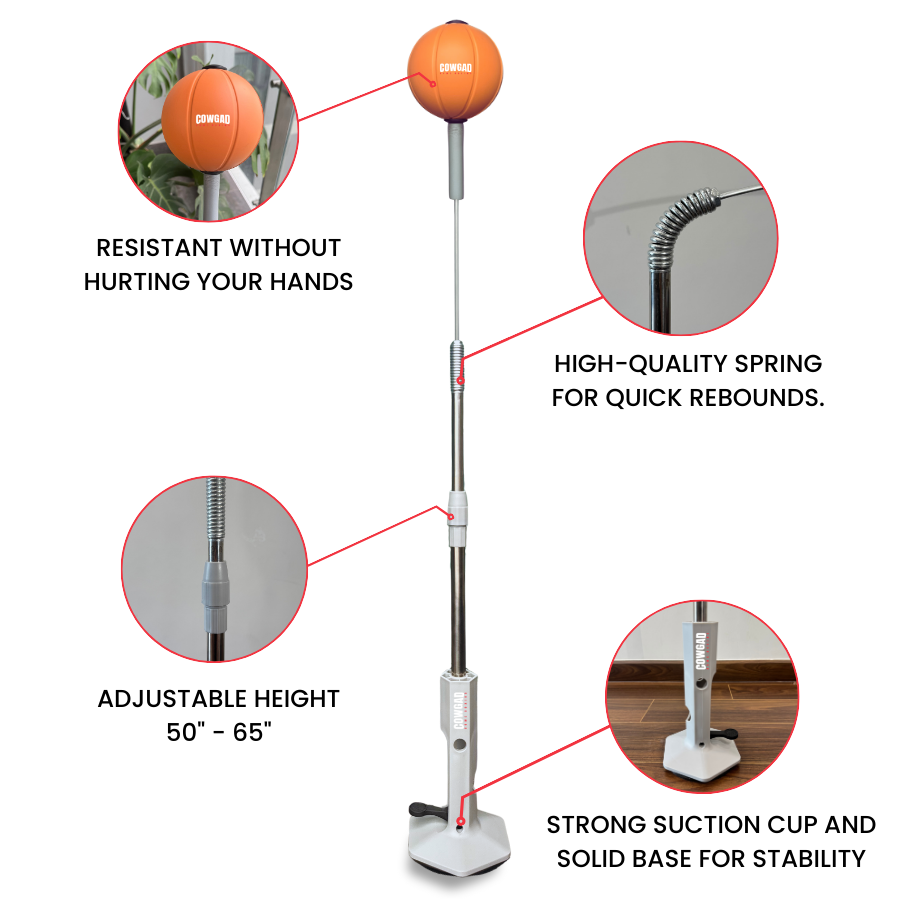 COWGAD

COWGAD

RESISTANT WITHOUT HURTING YOUR HANDS

HIGH-QUALITY SPRING FOR QUICK REBOUNDS.

ADJUSTABLE HEIGHT 50" - 65"

COWGAD

COWGAD

STRONG SUCTION CUP AND SOLID BASE FOR STABILITY